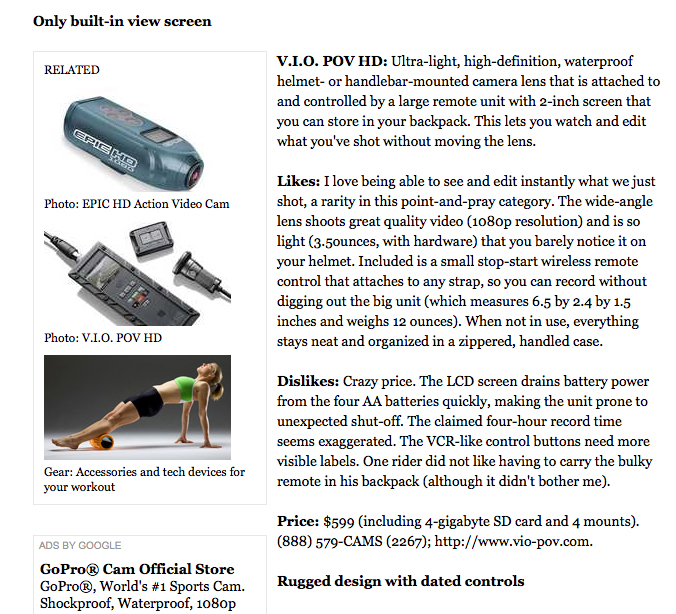 Only built-in view screen

RELATED

EPIC HD

Photo: EPIC HD Action Video Cam

Photo: V.I.O. POV HD

Gear: Accessories and tech devices for your workout

ADS BY GOOGLE

GoPro® Cam Official Store
GoPro®, World's #1 Sports Cam. Shockproof, Waterproof, 1080p

V.I.O. POV HD: Ultra-light, high-definition, waterproof helmet- or handlebar-mounted camera lens that is attached to and controlled by a large remote unit with 2-inch screen that you can store in your backpack. This lets you watch and edit what you've shot without moving the lens.

Likes: I love being able to see and edit instantly what we just shot, a rarity in this point-and-pray category. The wide-angle lens shoots great quality video (1080p resolution) and is so light (3.5ounces, with hardware) that you barely notice it on your helmet. Included is a small stop-start wireless remote control that attaches to any strap, so you can record without digging out the big unit (which measures 6.5 by 2.4 by 1.5 inches and weighs 12 ounces). When not in use, everything stays neat and organized in a zippered, handled case.

Dislikes: Crazy price. The LCD screen drains battery power from the four AA batteries quickly, making the unit prone to unexpected shut-off. The claimed four-hour record time seems exaggerated. The VCR-like control buttons need more visible labels. One rider did not like having to carry the bulky remote in his backpack (although it didn't bother me).

Price: $599 (including 4-gigabyte SD card and 4 mounts). (888) 579-CAMS (2267); http://www.vio-pov.com.

Rugged design with dated controls